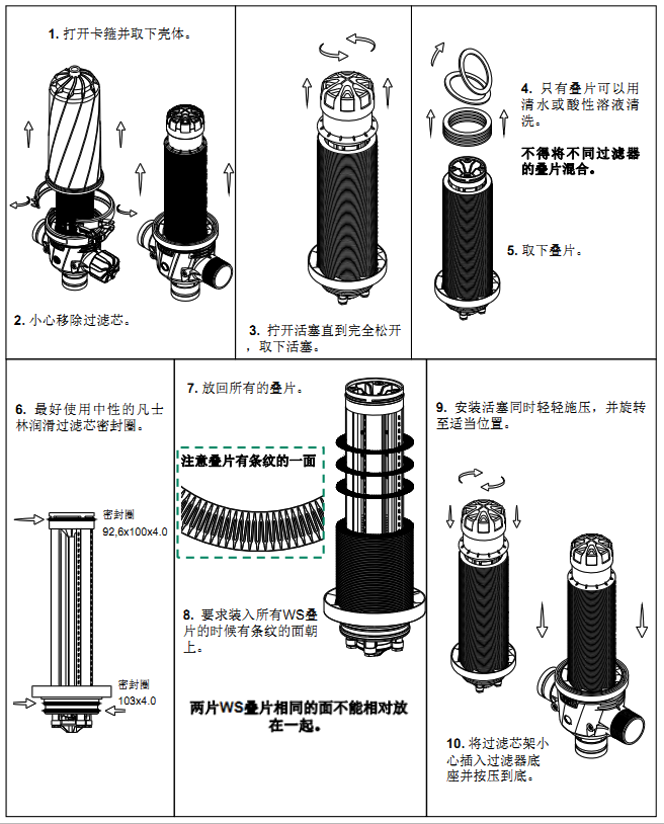 1. 打开卡箍并取下壳体。

2. 小心移除过滤芯。

3. 拧开活塞直到完全松开，取下活塞。

4. 只有叠片可以用清水或酸性溶液清洗。

不得将不同过滤器的叠片混合。

5. 取下叠片。

6. 最好使用中性的凡士林润滑过滤芯密封圈。

密封圈
92,6x100x4.0

密封圈
103x4.0

7. 放回所有的叠片。

注意叠片有条纹的一面

8. 要求装入所有WS叠片的时候有条纹的面朝上。

两片WS叠片相同的面不能相对放在一起。

9. 安装活塞同时轻轻施压，并旋转至适当位置。

10. 将过滤芯架小心插入过滤器底座并按压到底。